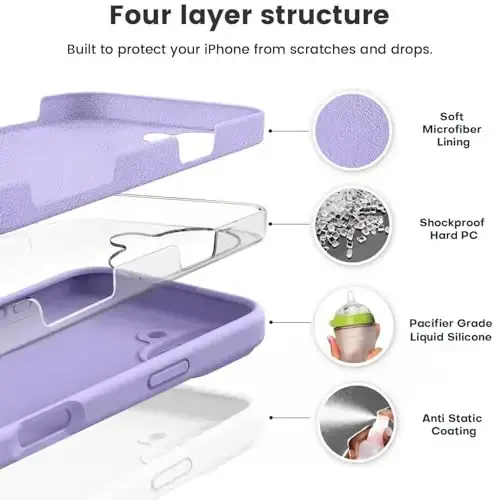 Four layer structure

Built to protect your iPhone from scratches and drops.

Soft Microfiber Lining

Shockproof Hard PC

Pacifier Grade Liquid Silicone

Anti Static Coating