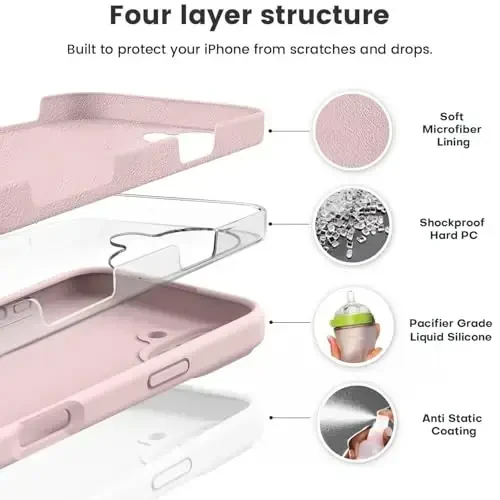 Four layer structure

Built to protect your iPhone from scratches and drops.

Soft Microfiber Lining

Shockproof Hard PC

Pacifier Grade Liquid Silicone

Anti Static Coating