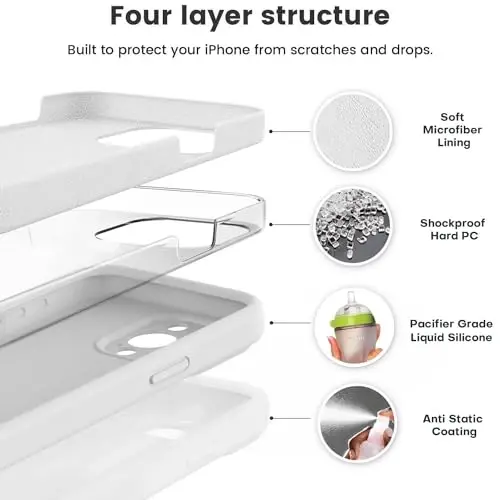 Four layer structure

Built to protect your iPhone from scratches and drops.

Soft Microfiber Lining

Shockproof Hard PC

Pacifier Grade Liquid Silicone

Anti Static Coating