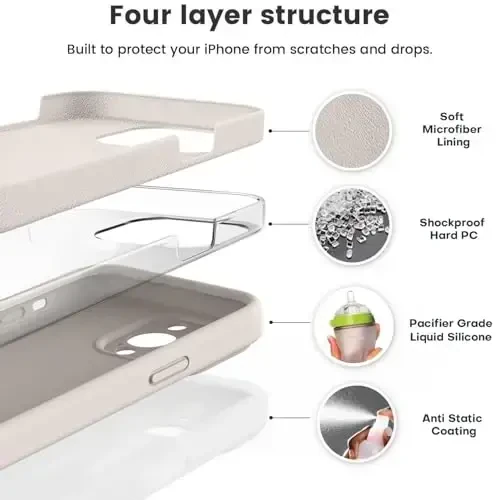 Four layer structure

Built to protect your iPhone from scratches and drops.

Soft Microfiber Lining

Shockproof Hard PC

Pacifier Grade Liquid Silicone

Anti Static Coating