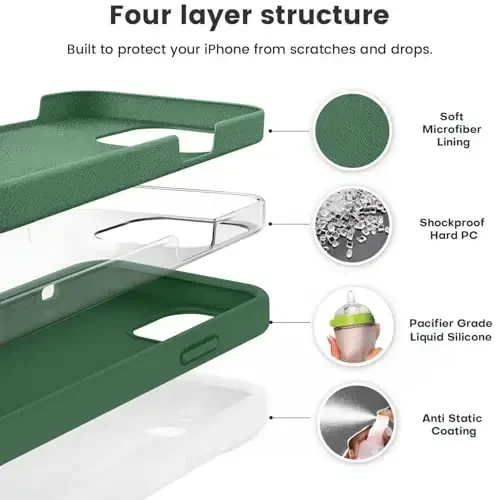 Four layer structure

Built to protect your iPhone from scratches and drops.

Soft Microfiber Lining

Shockproof Hard PC

Pacifier Grade Liquid Silicone

Anti Static Coating