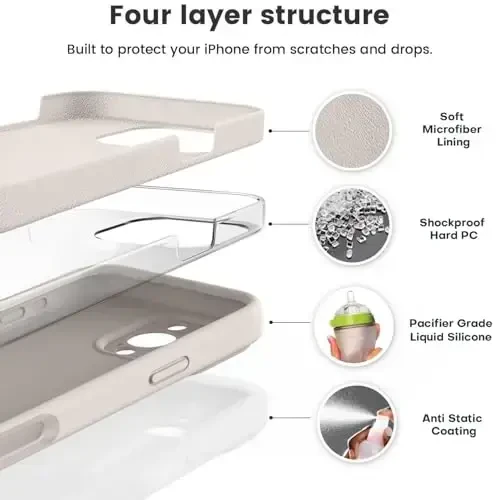 Four layer structure

Built to protect your iPhone from scratches and drops.

Soft Microfiber Lining

Shockproof Hard PC

Pacifier Grade Liquid Silicone

Anti Static Coating