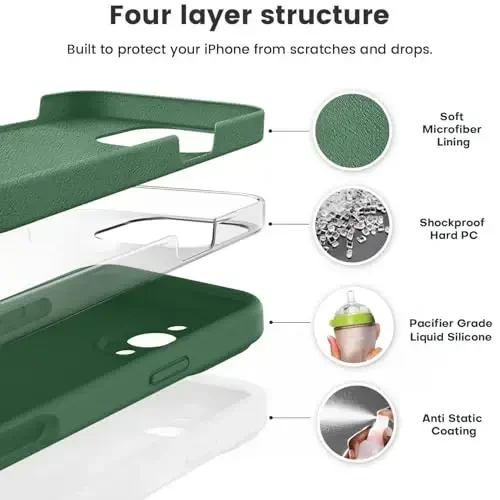 Four layer structure

Built to protect your iPhone from scratches and drops.

Soft Microfiber Lining

Shockproof Hard PC

Pacifier Grade Liquid Silicone

Anti Static Coating