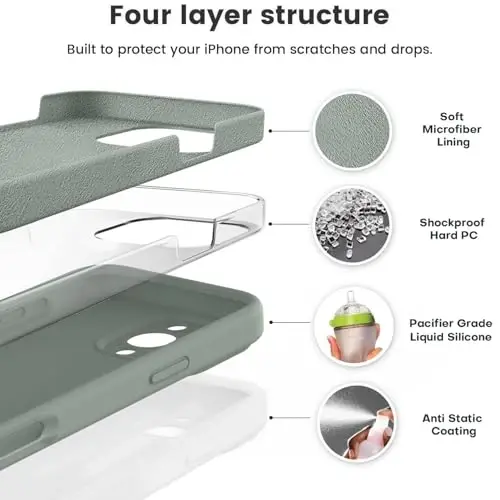 Four layer structure

Built to protect your iPhone from scratches and drops.

Soft Microfiber Lining

Shockproof Hard PC

Pacifier Grade Liquid Silicone

Anti Static Coating