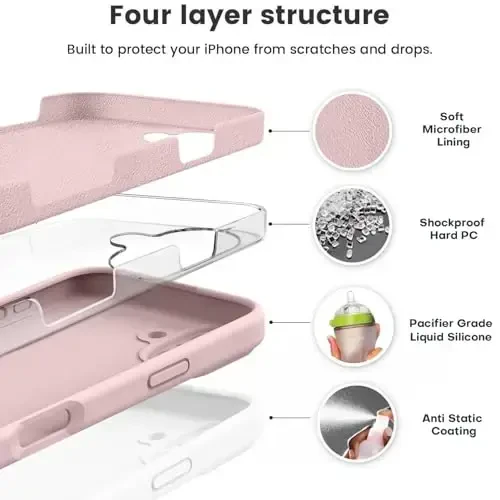 Four layer structure

Built to protect your iPhone from scratches and drops.

Soft Microfiber Lining

Shockproof Hard PC

Pacifier Grade Liquid Silicone

Anti Static Coating