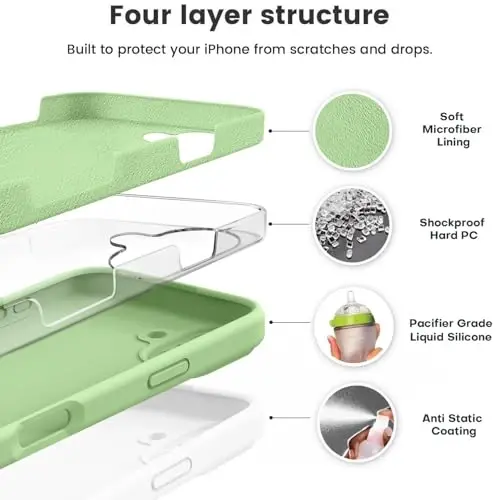 Four layer structure

Built to protect your iPhone from scratches and drops.

Soft Microfiber Lining

Shockproof Hard PC

Pacifier Grade Liquid Silicone

Anti Static Coating