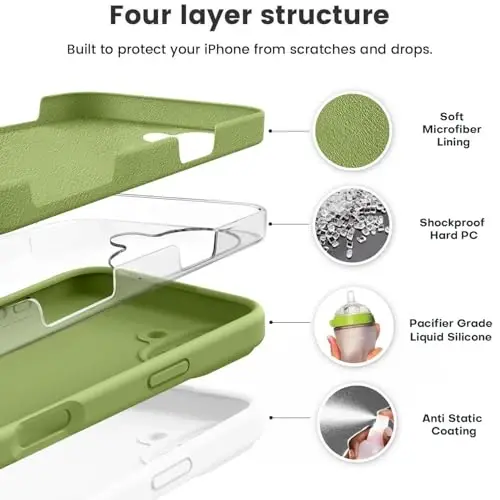 Four layer structure

Built to protect your iPhone from scratches and drops.

Soft Microfiber Lining

Shockproof Hard PC

Pacifier Grade Liquid Silicone

Anti Static Coating