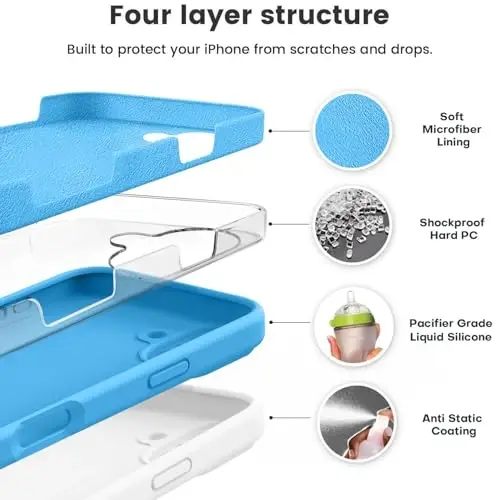 Four layer structure

Built to protect your iPhone from scratches and drops.

Soft Microfiber Lining

Shockproof Hard PC

Pacifier Grade Liquid Silicone

Anti Static Coating