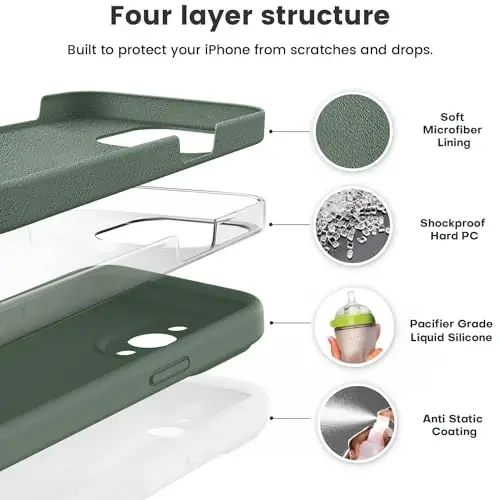 Four layer structure

Built to protect your iPhone from scratches and drops.

Soft Microfiber Lining

Shockproof Hard PC

Pacifier Grade Liquid Silicone

Anti Static Coating