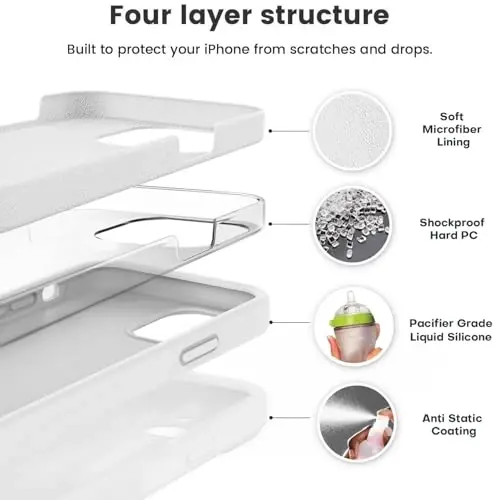 Four layer structure

Built to protect your iPhone from scratches and drops.

Soft Microfiber Lining

Shockproof Hard PC

Pacifier Grade Liquid Silicone

Anti Static Coating