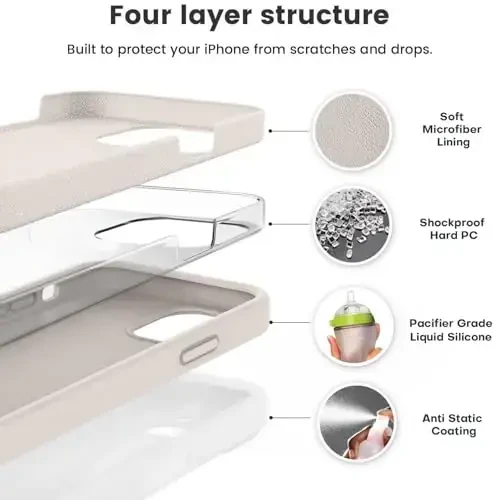 Four layer structure

Built to protect your iPhone from scratches and drops.

Soft Microfiber Lining

Shockproof Hard PC

Pacifier Grade Liquid Silicone

Anti Static Coating