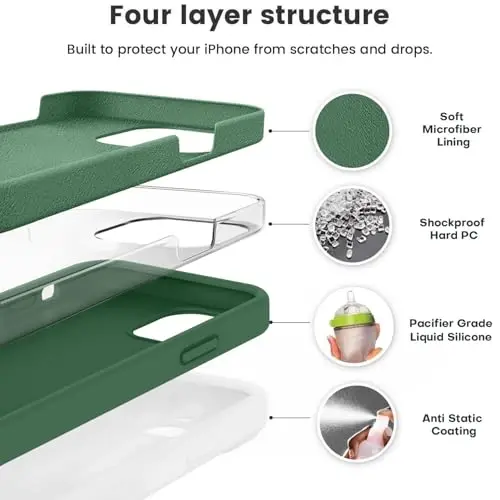 Four layer structure

Built to protect your iPhone from scratches and drops.

Soft Microfiber Lining

Shockproof Hard PC

Pacifier Grade Liquid Silicone

Anti Static Coating