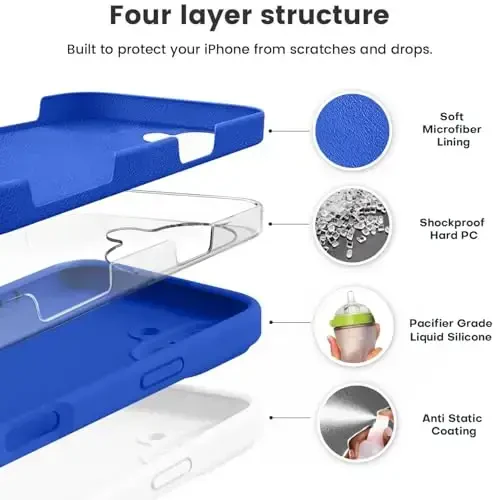 Four layer structure

Built to protect your iPhone from scratches and drops.

Soft Microfiber Lining

Shockproof Hard PC

Pacifier Grade Liquid Silicone

Anti Static Coating