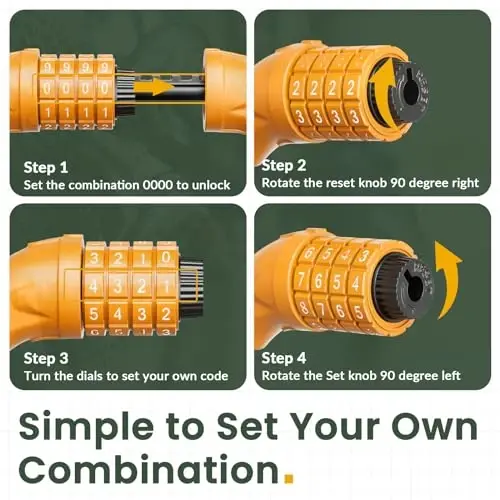 9 9 9 9
0 0 0 0
1 1 1 1

Step 1
Set the combination 0000 to unlock

2 2 2 2
3 3 3 3

Step 2
Rotate the reset knob 90 degree right

3 2 1 0
4 3 2 1
5 4 3 2

Step 3
Turn the dials to set your own code

6 5 4 3
7 6 5 4
8 7 6 5

Step 4
Rotate the Set knob 90 degree left

Simple to Set Your Own Combination.