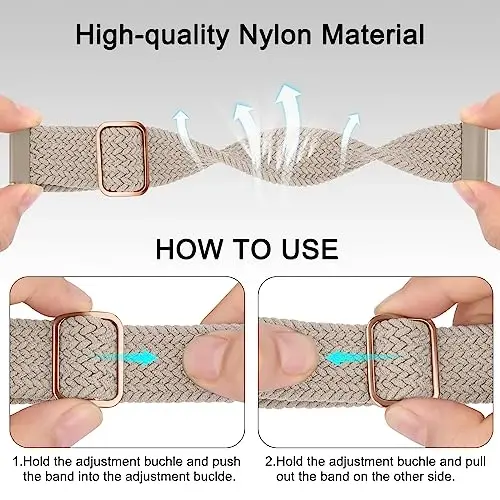 High-quality Nylon Material

HOW TO USE

1.Hold the adjustment buchle and push the band into the adjustment buclde.

2.Hold the adjustment buchle and pull out the band on the other side.