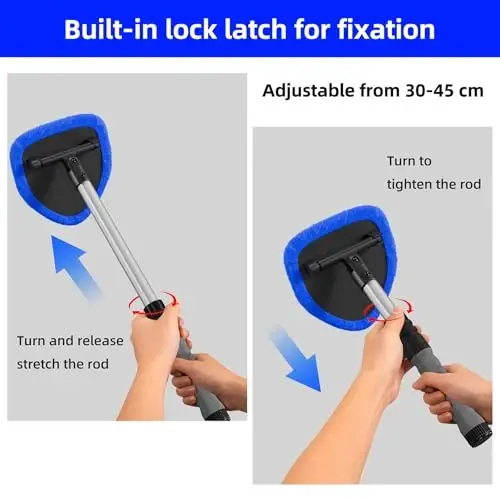 Built-in lock latch for fixation

Adjustable from 30-45 cm

Turn and release stretch the rod

Turn to tighten the rod