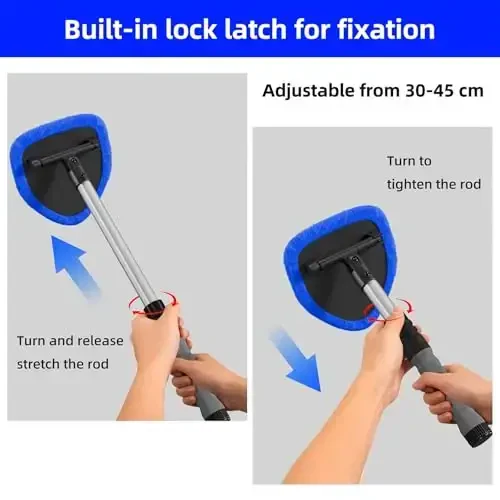 Built-in lock latch for fixation

Adjustable from 30-45 cm

Turn and release stretch the rod

Turn to tighten the rod