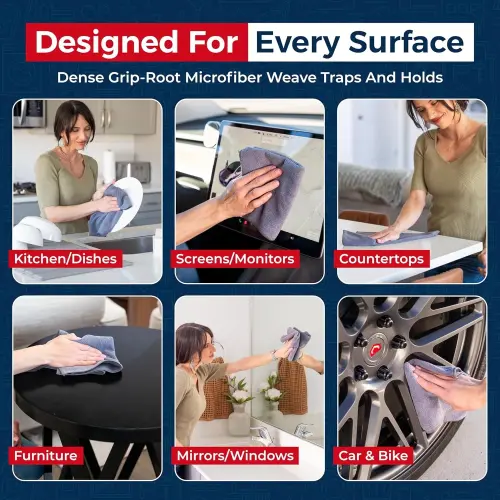 Designed For Every Surface

Dense Grip-Root Microfiber Weave Traps And Holds

Kitchen/Dishes

Screens/Monitors

Countertops

Furniture

Mirrors/Windows

Car & Bike