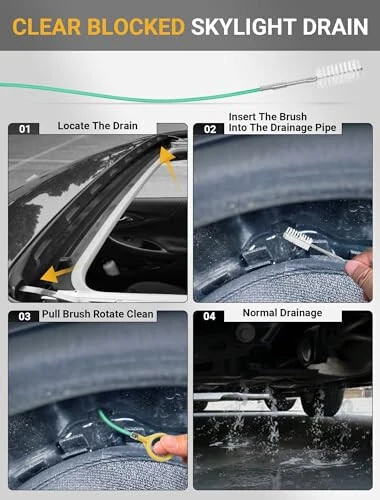 CLEAR BLOCKED SKYLIGHT DRAIN

01 Locate The Drain

02 Insert The Brush Into The Drainage Pipe

03 Pull Brush Rotate Clean

04 Normal Drainage