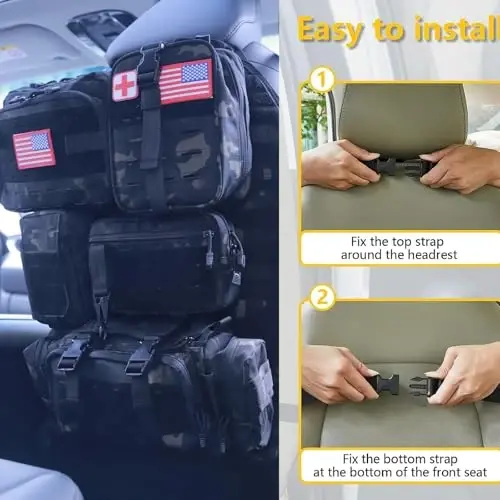 Easy to install

1

Fix the top strap around the headrest

2

Fix the bottom strap at the bottom of the front seat