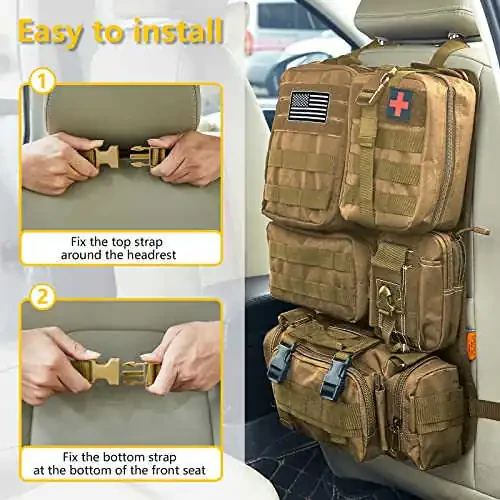 Easy to install

1

Fix the top strap around the headrest

2

Fix the bottom strap at the bottom of the front seat