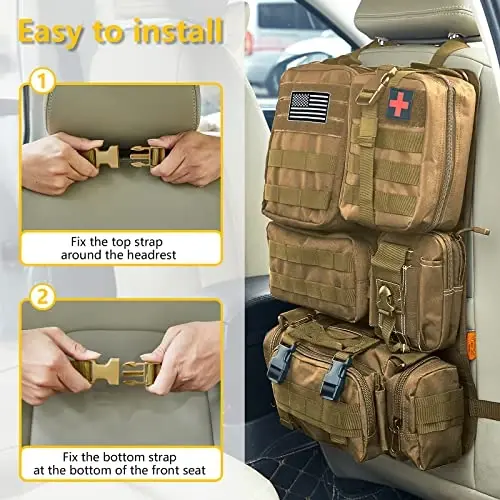 Easy to install

1

Fix the top strap around the headrest

2

Fix the bottom strap at the bottom of the front seat