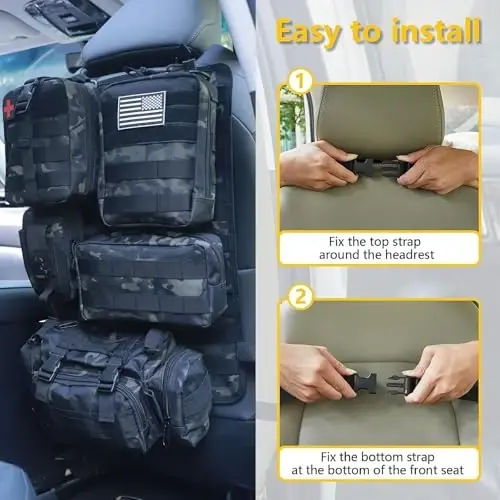 Easy to install

1

Fix the top strap
around the headrest

2

Fix the bottom strap
at the bottom of the front seat