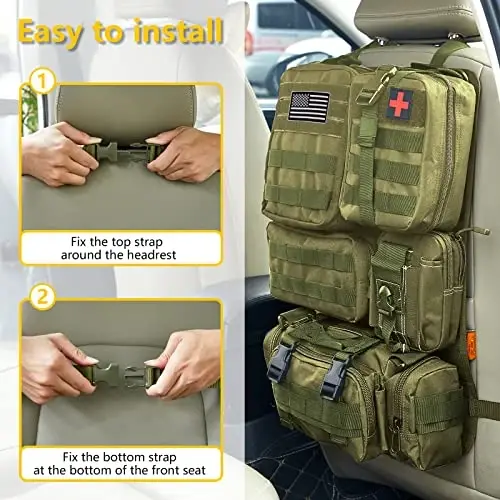 Easy to install

1

Fix the top strap around the headrest

2

Fix the bottom strap at the bottom of the front seat