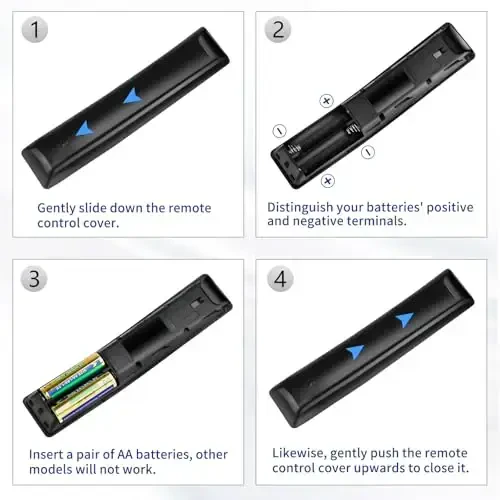 1

Gently slide down the remote control cover.

2

+

−

−

+

Distinguish your batteries' positive and negative terminals.

3

Insert a pair of AA batteries, other models will not work.

4

Likewise, gently push the remote control cover upwards to close it.