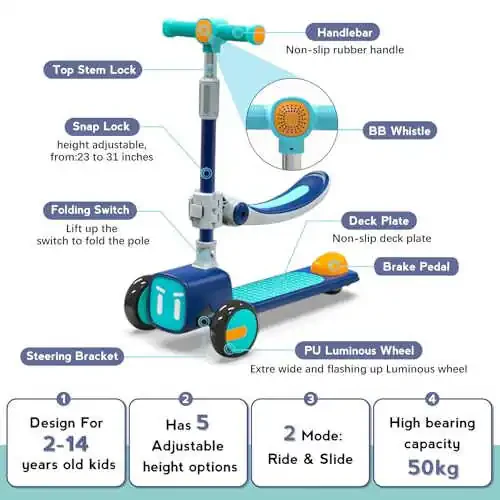 Handlebar
Non-slip rubber handle

Top Stem Lock

Snap Lock
height adjustable, from:23 to 31 inches

BB Whistle

Folding Switch
Lift up the switch to fold the pole

Deck Plate
Non-slip deck plate

Brake Pedal

Steering Bracket

PU Luminous Wheel
Extre wide and flashing up Luminous wheel

1
Design For
2-14
years old kids

2
Has 5
Adjustable
height options

3
2 Mode:
Ride & Slide

4
High bearing
capacity
50kg