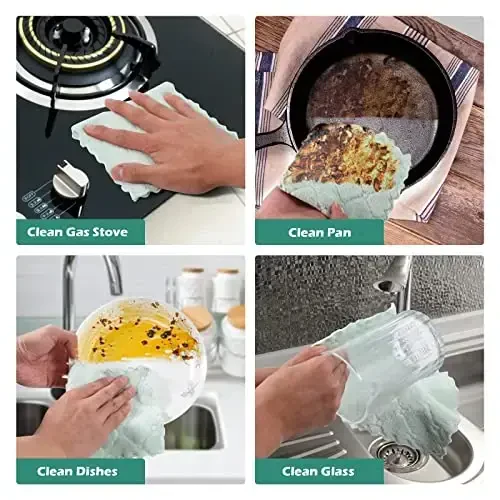 Clean Gas Stove

Clean Pan

Clean Dishes

Clean Glass