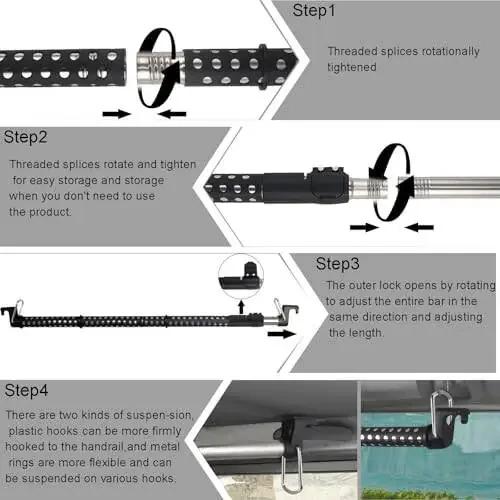 Step1

Threaded splices rotationally tightened

Step2

Threaded splices rotate and tighten for easy storage and storage when you don't need to use the product.

Step3

The outer lock opens by rotating to adjust the entire bar in the same direction and adjusting the length.

Step4

There are two kinds of suspen-sion, plastic hooks can be more firmly hooked to the handrail,and metal rings are more flexible and can be suspended on various hooks.