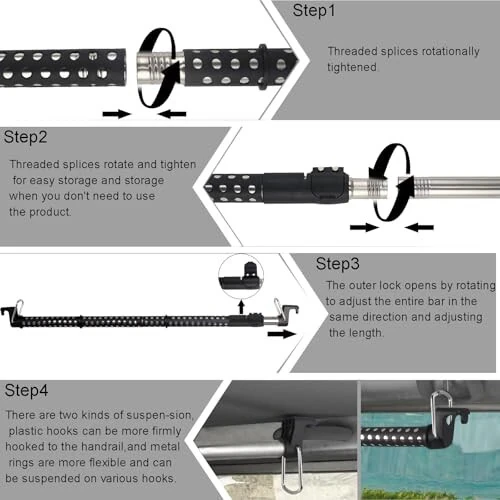 Step1

Threaded splices rotationally tightened.

Step2

Threaded splices rotate and tighten for easy storage and storage when you don't need to use the product.

Step3

The outer lock opens by rotating to adjust the entire bar in the same direction and adjusting the length.

Step4

There are two kinds of suspen-sion, plastic hooks can be more firmly hooked to the handrail,and metal rings are more flexible and can be suspended on various hooks.