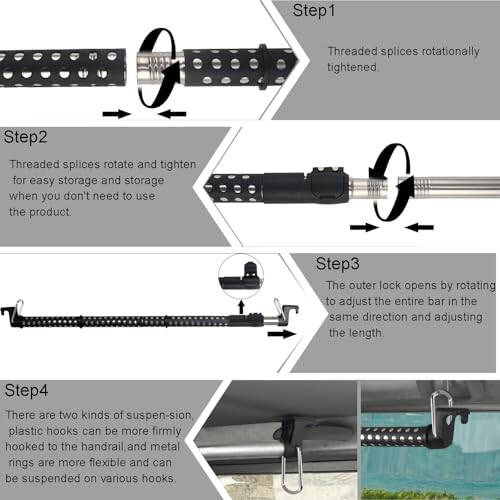 Step1

Threaded splices rotationally tightened.

Step2

Threaded splices rotate and tighten for easy storage and storage when you don't need to use the product.

Step3

The outer lock opens by rotating to adjust the entire bar in the same direction and adjusting the length.

Step4

There are two kinds of suspen-sion, plastic hooks can be more firmly hooked to the handrail,and metal rings are more flexible and can be suspended on various hooks.