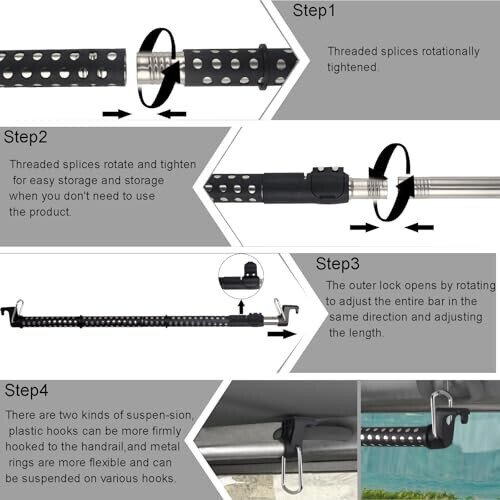 Step1

Threaded splices rotationally tightened.

Step2

Threaded splices rotate and tighten for easy storage and storage when you don't need to use the product.

Step3

The outer lock opens by rotating to adjust the entire bar in the same direction and adjusting the length.

Step4

There are two kinds of suspen-sion, plastic hooks can be more firmly hooked to the handrail,and metal rings are more flexible and can be suspended on various hooks.