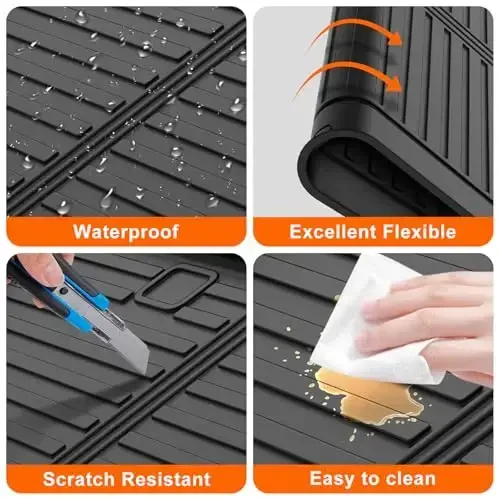 Waterproof

Excellent Flexible

Scratch Resistant

Easy to clean