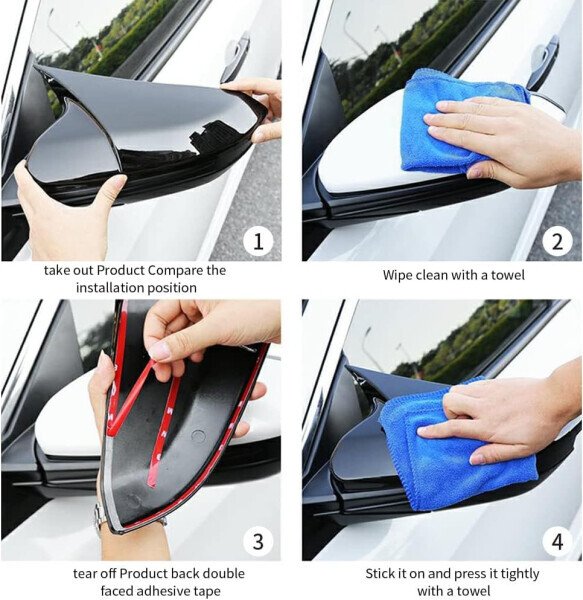 1

take out Product Compare the installation position

2

Wipe clean with a towel

3

tear off Product back double faced adhesive tape

4

Stick it on and press it tightly with a towel