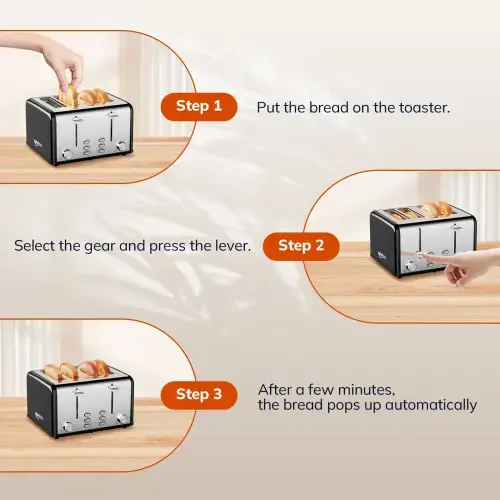 Step 1

Put the bread on the toaster.

Select the gear and press the lever.

Step 2

Step 3

After a few minutes, the bread pops up automatically