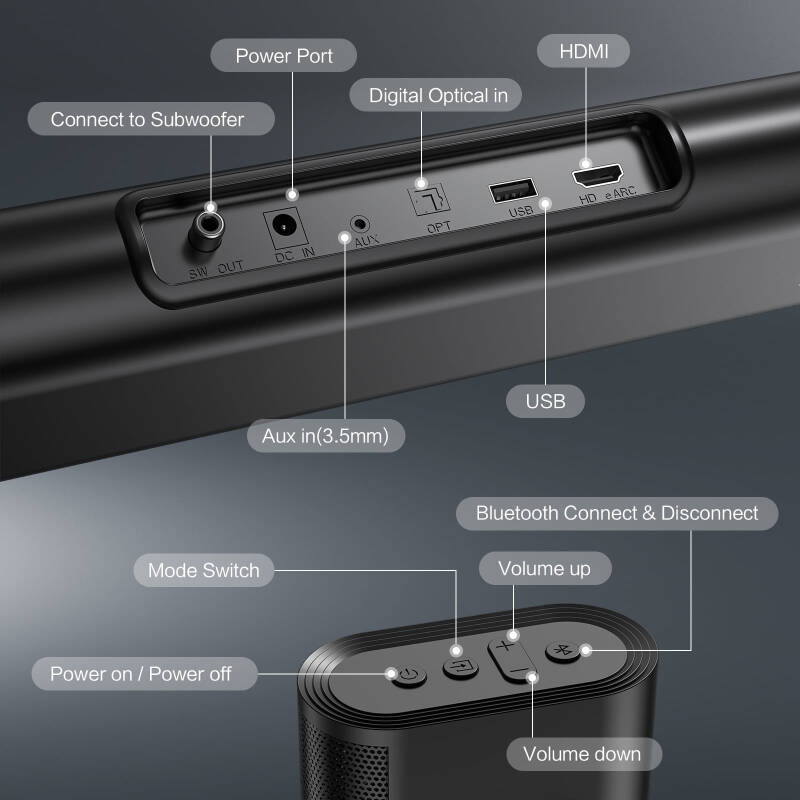 Power Port

HDMI

Digital Optical in

Connect to Subwoofer

SW OUT

DC IN

AUX

OPT

USB

HD eARC

USB

Aux in(3.5mm)

Bluetooth Connect & Disconnect

Mode Switch

Volume up

Power on / Power off

Volume down