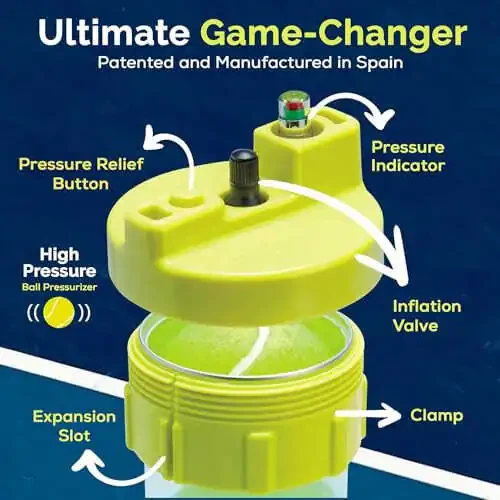 Ultimate Game-Changer
Patented and Manufactured in Spain

Pressure Relief Button

Pressure Indicator

High Pressure
Ball Pressurizer

Inflation Valve

Expansion Slot

Clamp