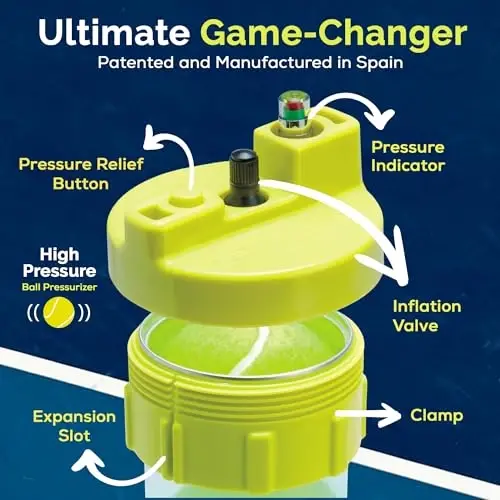 Ultimate Game-Changer
Patented and Manufactured in Spain

Pressure Relief Button

Pressure Indicator

High Pressure
Ball Pressurizer

Inflation Valve

Expansion Slot

Clamp