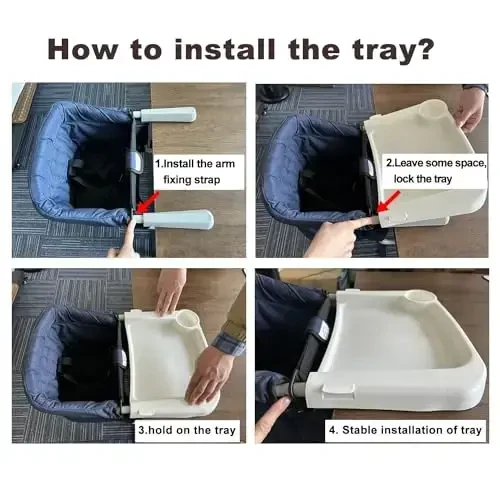 How to install the tray?

1.Install the arm fixing strap

2.Leave some space, lock the tray

3.hold on the tray

4. Stable installation of tray