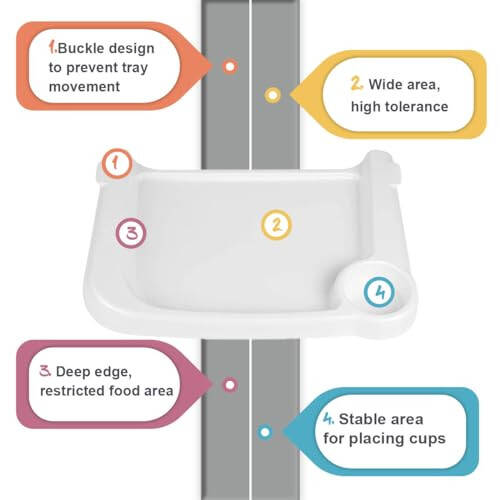 1.Buckle design to prevent tray movement

2. Wide area, high tolerance

1

3

2

4

3. Deep edge, restricted food area

4. Stable area for placing cups