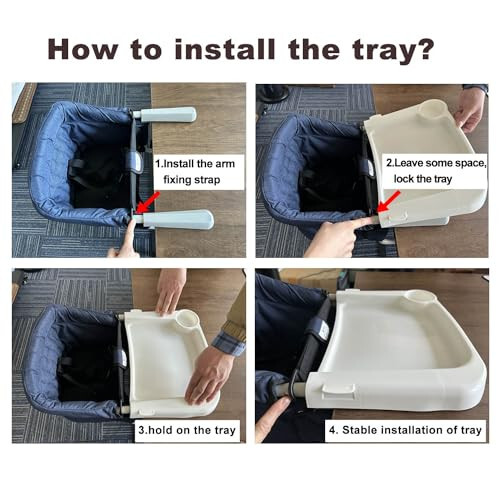 How to install the tray?

1.Install the arm fixing strap

2.Leave some space, lock the tray

3.hold on the tray

4. Stable installation of tray