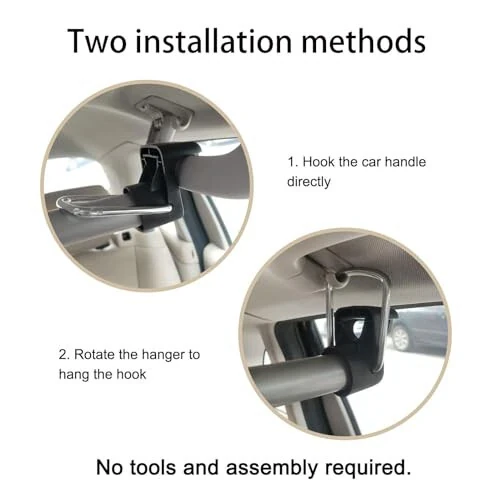 Two installation methods

1. Hook the car handle directly

2. Rotate the hanger to hang the hook

No tools and assembly required.