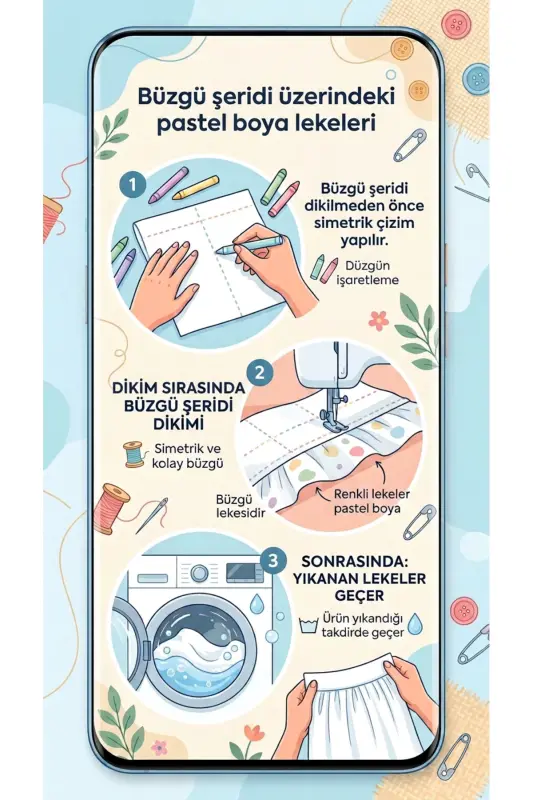 Büzgü şeridi üzerindeki pastel boya lekeleri

1

Büzgü şeridi dikilmeden önce simetrik çizim yapılır.

Düzgün işaretleme

2

DİKİM SIRASINDA BÜZGÜ ŞERİDİ DİKİMİ

Simetrik ve kolay büzgü

Büzgü lekesidir

Renkli lekeler pastel boya

3

SONRASINDA: YIKANAN LEKELER GEÇER

Ürün yıkandığı takdirde geçer