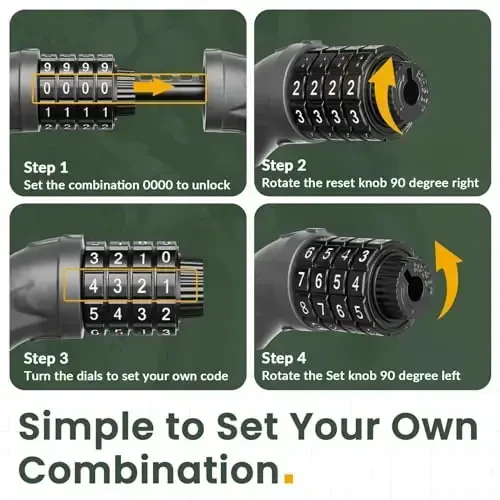 9 9 9 9
0 0 0 0
1 1 1 1

Step 1
Set the combination 0000 to unlock

2 2 2 2
3 3 3 3

Step 2
Rotate the reset knob 90 degree right

3 2 1 0
4 3 2 1
5 4 3 2

Step 3
Turn the dials to set your own code

6 5 4 3
7 6 5 4
8 7 6 5

Step 4
Rotate the Set knob 90 degree left

Simple to Set Your Own Combination.