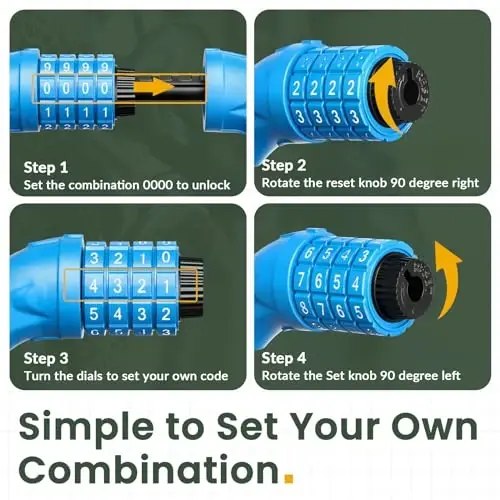 9 9 9 9
0 0 0 0
1 1 1 1

Step 1
Set the combination 0000 to unlock

2 2 2 2
3 3 3 3

Step 2
Rotate the reset knob 90 degree right

3 2 1 0
4 3 2 1
5 4 3 2

Step 3
Turn the dials to set your own code

6 5 4 3
7 6 5 4
8 7 6 5

Step 4
Rotate the Set knob 90 degree left

Simple to Set Your Own Combination.