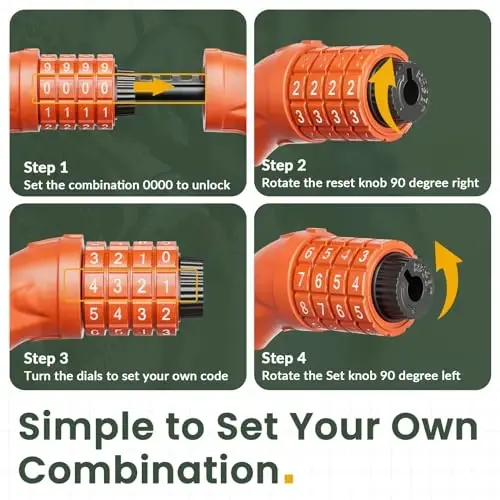 9 9 9 9
0 0 0 0
1 1 1 1

Step 1
Set the combination 0000 to unlock

2 2 2 2
3 3 3 3

Step 2
Rotate the reset knob 90 degree right

3 2 1 0
4 3 2 1
5 4 3 2

Step 3
Turn the dials to set your own code

6 5 4 3
7 6 5 4
8 7 6 5

Step 4
Rotate the Set knob 90 degree left

Simple to Set Your Own Combination.