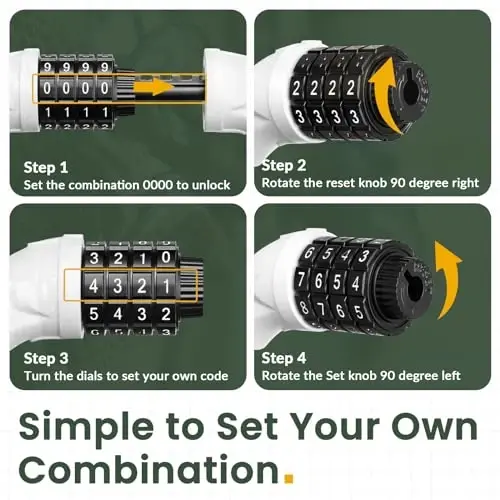 9 9 9 9
0 0 0 0
1 1 1 1

Step 1
Set the combination 0000 to unlock

2 2 2 2
3 3 3 3

Step 2
Rotate the reset knob 90 degree right

3 2 1 0
4 3 2 1
5 4 3 2

Step 3
Turn the dials to set your own code

6 5 4 3
7 6 5 4
8 7 6 5

Step 4
Rotate the Set knob 90 degree left

Simple to Set Your Own Combination.